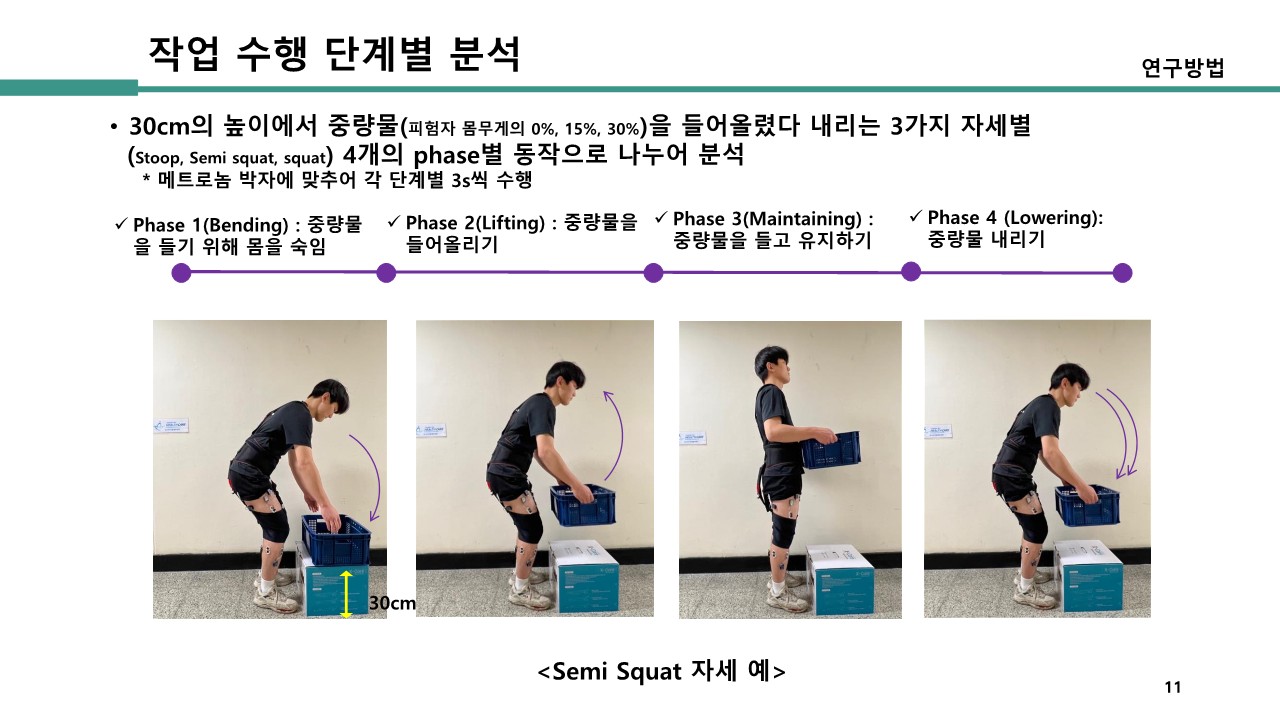 작업 수행 단계별 분석

연구방법

• 30cm의 높이에서 중량물(피험자 몸무게의 0%, 15%, 30%)을 들어올렸다 내리는 3가지 자세별 (Stoop, Semi squat, squat) 4개의 phase별 동작으로 나누어 분석
* 메트로놈 박자에 맞추어 각 단계별 3s씩 수행

✓ Phase 1(Bending) : 중량물을 들기 위해 몸을 숙임

✓ Phase 2(Lifting) : 중량물을 들어올리기

✓ Phase 3(Maintaining) : 중량물을 들고 유지하기

✓ Phase 4 (Lowering): 중량물 내리기

30cm

<Semi Squat 자세 예>

11